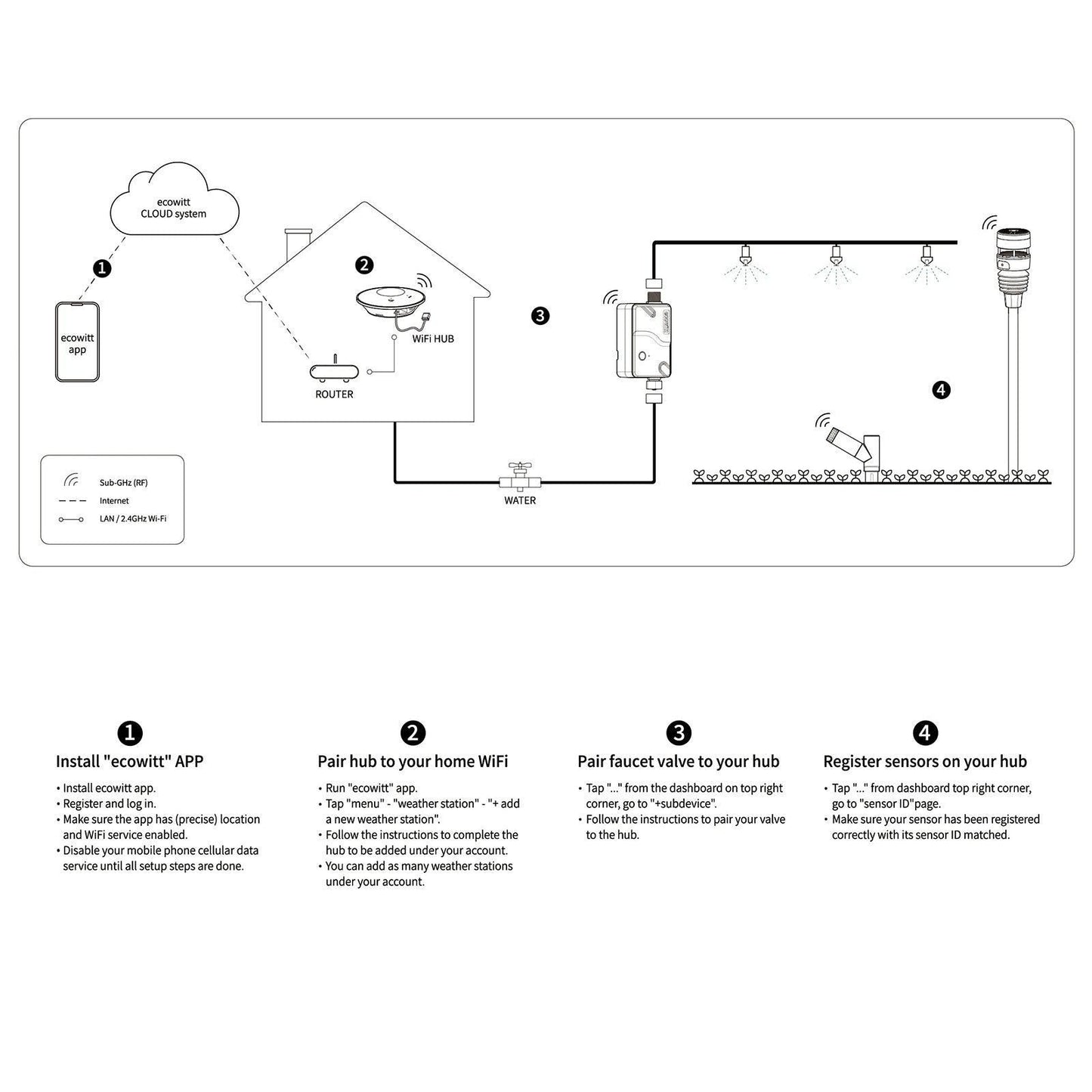 ecowitt CLOUD system

1

ecowitt app

2

WiFi HUB

ROUTER

3

4

WATER

Sub-GHz (RF)
Internet
LAN / 2.4GHz Wi-Fi

1
Install "ecowitt" APP
• Install ecowitt app.
• Register and log in.
• Make sure the app has (precise) location and WiFi service enabled.
• Disable your mobile phone cellular data service until all setup steps are done.

2
Pair hub to your home WiFi
• Run "ecowitt" app.
• Tap "menu" - "weather station" - "+ add a new weather station".
• Follow the instructions to complete the hub to be added under your account.
• You can add as many weather stations under your account.

3
Pair faucet valve to your hub
• Tap "..." from the dashboard on top right corner, go to "+subdevice".
• Follow the instructions to pair your valve to the hub.

4
Register sensors on your hub
• Tap "..." from dashboard top right corner, go to "sensor ID"page.
• Make sure your sensor has been registered correctly with its sensor ID matched.