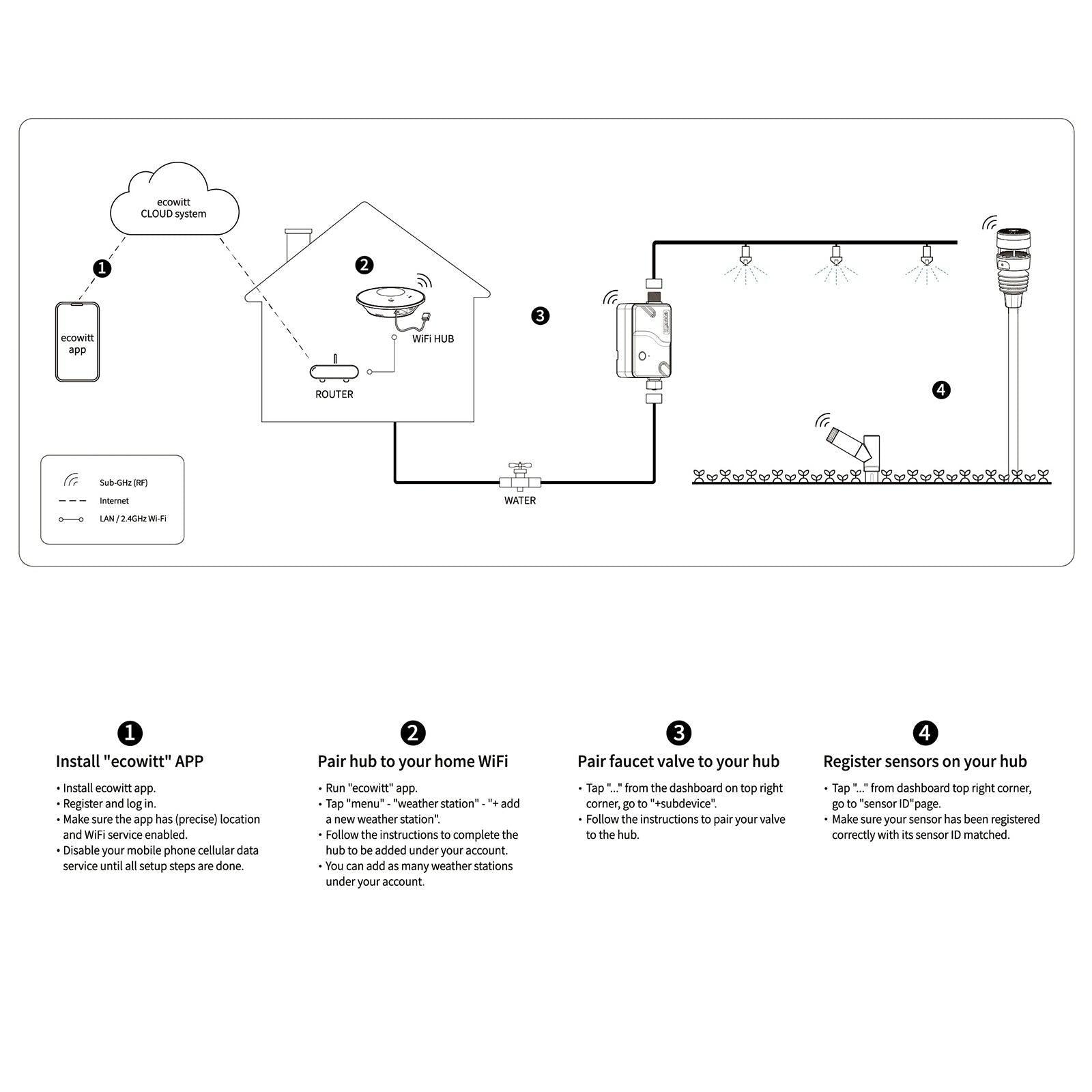 ecowitt CLOUD system

1

ecowitt app

2

WiFi HUB

ROUTER

3

4

WATER

Sub-GHz (RF)
Internet
LAN / 2.4GHz Wi-Fi

1
Install "ecowitt" APP
• Install ecowitt app.
• Register and log in.
• Make sure the app has (precise) location and WiFi service enabled.
• Disable your mobile phone cellular data service until all setup steps are done.

2
Pair hub to your home WiFi
• Run "ecowitt" app.
• Tap "menu" - "weather station" - "+ add a new weather station".
• Follow the instructions to complete the hub to be added under your account.
• You can add as many weather stations under your account.

3
Pair faucet valve to your hub
• Tap "..." from the dashboard on top right corner, go to "+subdevice".
• Follow the instructions to pair your valve to the hub.

4
Register sensors on your hub
• Tap "..." from dashboard top right corner, go to "sensor ID"page.
• Make sure your sensor has been registered correctly with its sensor ID matched.